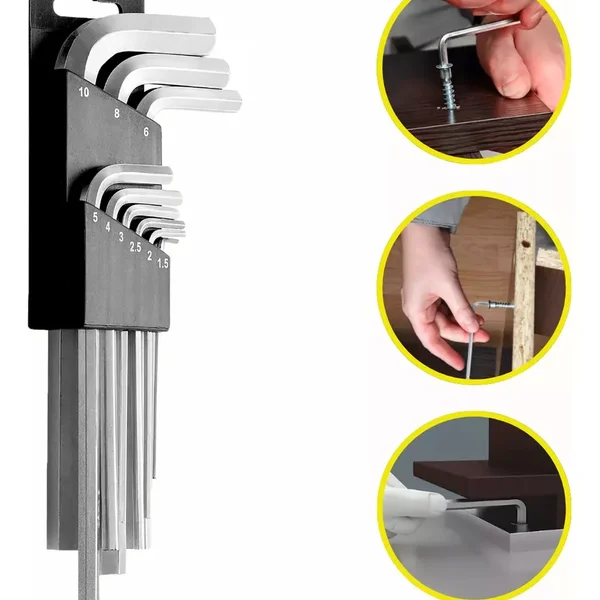 10
8
6
5
4
3
2.5
2
1.5